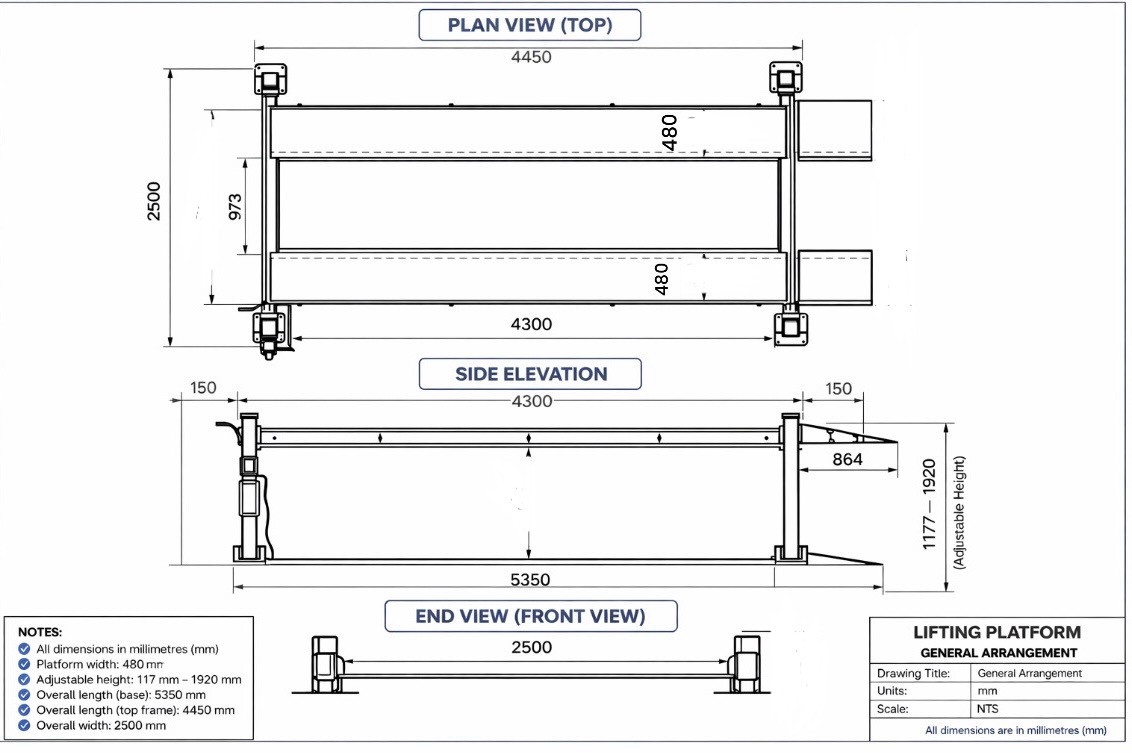 PLAN VIEW (TOP)

4450

2500

973

480

480

4300

SIDE ELEVATION

150

4300

150

864

1177 — 1920
(Adjustable Height)

5350

END VIEW (FRONT VIEW)

2500

NOTES:
All dimensions in millimetres (mm)
Platform width: 480 mm
Adjustable height: 117 mm – 1920 mm
Overall length (base): 5350 mm
Overall length (top frame): 4450 mm
Overall width: 2500 mm

LIFTING PLATFORM
GENERAL ARRANGEMENT

| Drawing Title: | General Arrangement |
|---|---|
| Units: | mm |
| Scale: | NTS |

All dimensions are in millimetres (mm)